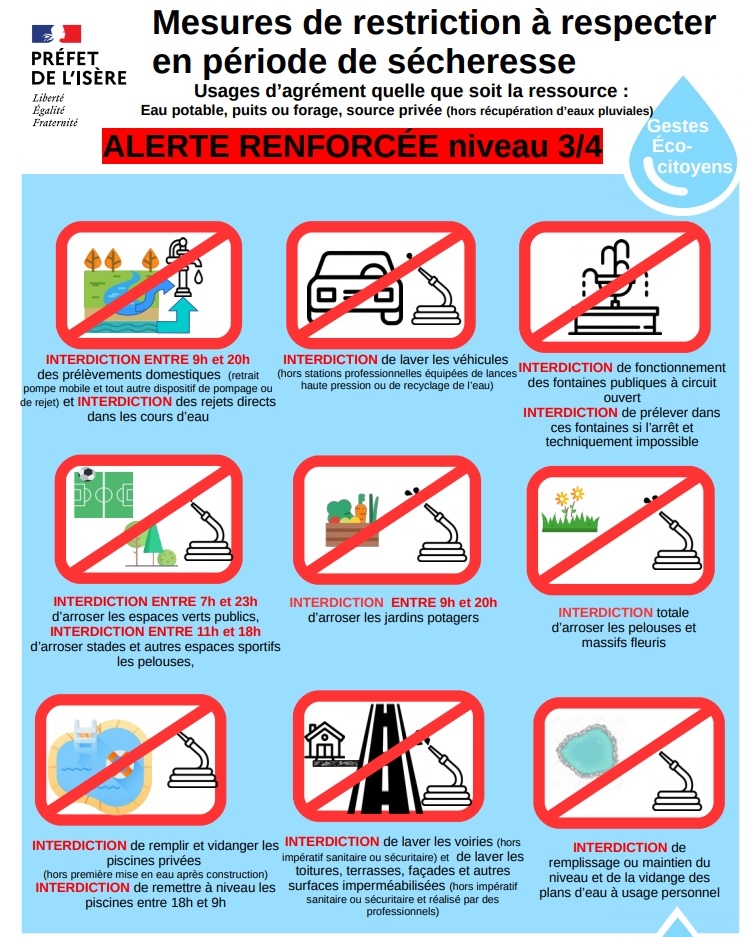 PRÉFET DE L'ISÈRE
Liberté
Égalité
Fraternité

Mesures de restriction à respecter en période de sécheresse

Usages d'agrément quelle que soit la ressource :
Eau potable, puits ou forage, source privée (hors récupération d'eaux pluviales)

ALERTE RENFORCÉE niveau 3/4

Gestes Éco-citoyens

INTERDICTION ENTRE 9h et 20h des prélèvements domestiques (retrait pompe mobile et tout autre dispositif de pompage ou de rejet) et INTERDICTION des rejets directs dans les cours d'eau

INTERDICTION de laver les véhicules (hors stations professionnelles équipées de lances haute pression ou de recyclage de l'eau)

INTERDICTION de fonctionnement des fontaines publiques à circuit ouvert
INTERDICTION de prélever dans ces fontaines si l'arrêt et techniquement impossible

INTERDICTION ENTRE 7h et 23h d'arroser les espaces verts publics,
INTERDICTION ENTRE 11h et 18h d'arroser stades et autres espaces sportifs les pelouses,

INTERDICTION ENTRE 9h et 20h d'arroser les jardins potagers

INTERDICTION totale d'arroser les pelouses et massifs fleuris

INTERDICTION de remplir et vidanger les piscines privées (hors première mise en eau après construction)
INTERDICTION de remettre à niveau les piscines entre 18h et 9h

INTERDICTION de laver les voiries (hors impératif sanitaire ou sécuritaire) et de laver les toitures, terrasses, façades et autres surfaces imperméabilisées (hors impératif sanitaire ou sécuritaire et réalisé par des professionnels)

INTERDICTION de remplissage ou maintien du niveau et de la vidange des plans d'eau à usage personnel