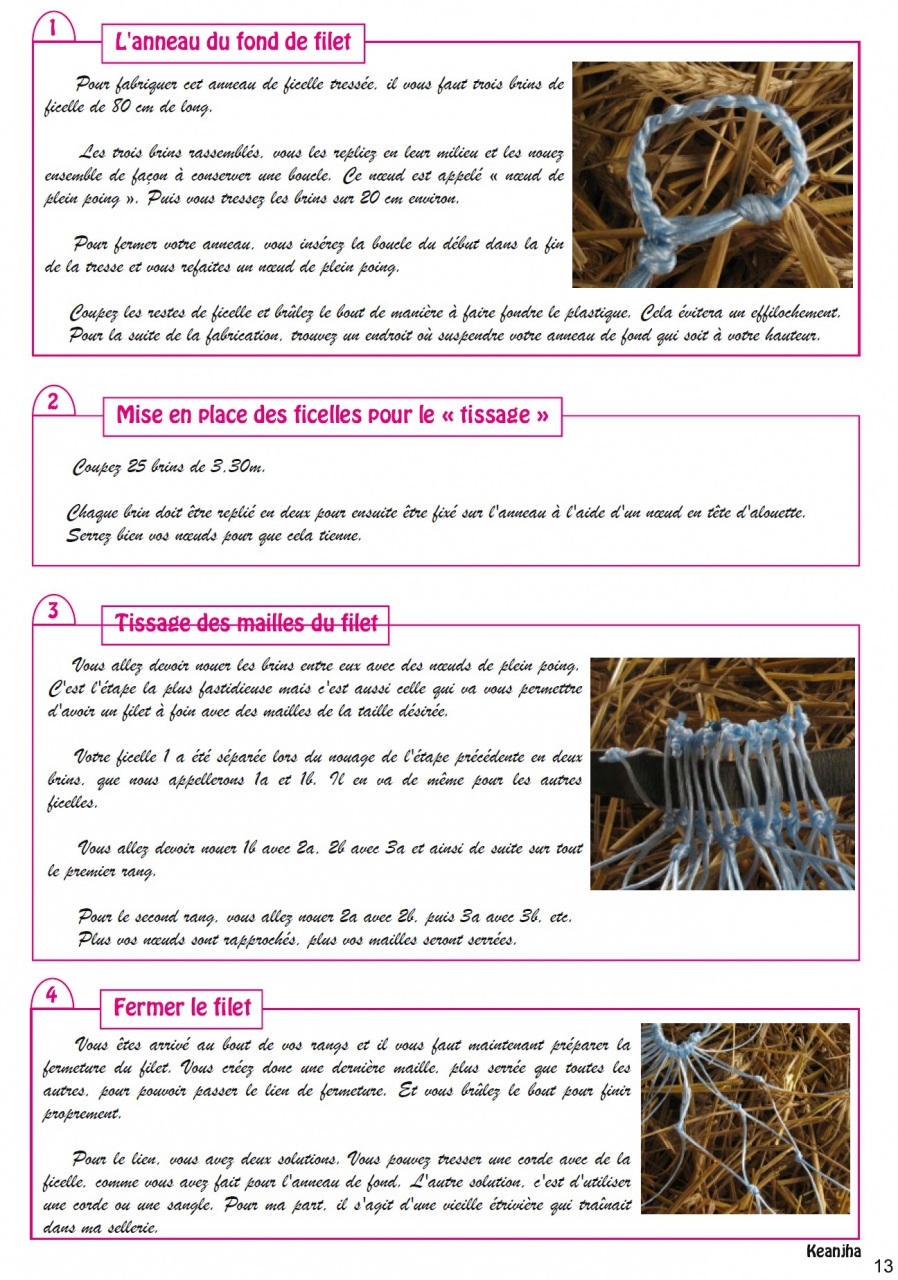 1

L'anneau du fond de filet

Pour fabriquer cet anneau de ficelle tressée, il vous faut trois brins de ficelle de 80 cm de long.

Les trois brins rassemblés, vous les repliez en leur milieu et les nouez ensemble de façon à conserver une boucle. Ce nœud est appelé « nœud de plein poing ». Puis vous tressez les brins sur 20 cm environ.

Pour fermer votre anneau, vous insérez la boucle du début dans la fin de la tresse et vous refaites un nœud de plein poing.

Coupez les restes de ficelle et brûlez le bout de manière à faire fondre le plastique. Cela évitera un effilochement. Pour la suite de la fabrication, trouvez un endroit où suspendre votre anneau de fond qui soit à votre hauteur.

2

Mise en place des ficelles pour le « tissage »

Coupez 25 brins de 3.30m.

Chaque brin doit être replié en deux pour ensuite être fixé sur l'anneau à l'aide d'un nœud en tête d'alouette. Serrez bien vos nœuds pour que cela tienne.

3

Tissage des mailles du filet

Vous allez devoir nouer les brins entre eux avec des nœuds de plein poing. C'est l'étape la plus fastidieuse mais c'est aussi celle qui va vous permettre d'avoir un filet à foin avec des mailles de la taille désirée.

Votre ficelle 1 a été séparée lors du nouage de l'étape précédente en deux brins, que nous appellerons 1a et 1b. Il en va de même pour les autres ficelles.

Vous allez devoir nouer 1b avec 2a, 2b avec 3a et ainsi de suite sur tout le premier rang.

Pour le second rang, vous allez nouer 2a avec 2b, puis 3a avec 3b, etc. Plus vos nœuds sont rapprochés, plus vos mailles seront serrées.

4

Fermer le filet

Vous êtes arrivé au bout de vos rangs et il vous faut maintenant préparer la fermeture du filet. Vous créez donc une dernière maille, plus serrée que toutes les autres, pour pouvoir passer le lien de fermeture. Et vous brûlez le bout pour finir proprement.

Pour le lien, vous avez deux solutions. Vous pouvez tresser une corde avec de la ficelle, comme vous avez fait pour l'anneau de fond. L'autre solution, c'est d'utiliser une corde ou une sangle. Pour ma part, il s'agit d'une vieille étrivière qui traînait dans ma sellerie.

Keanjha

13