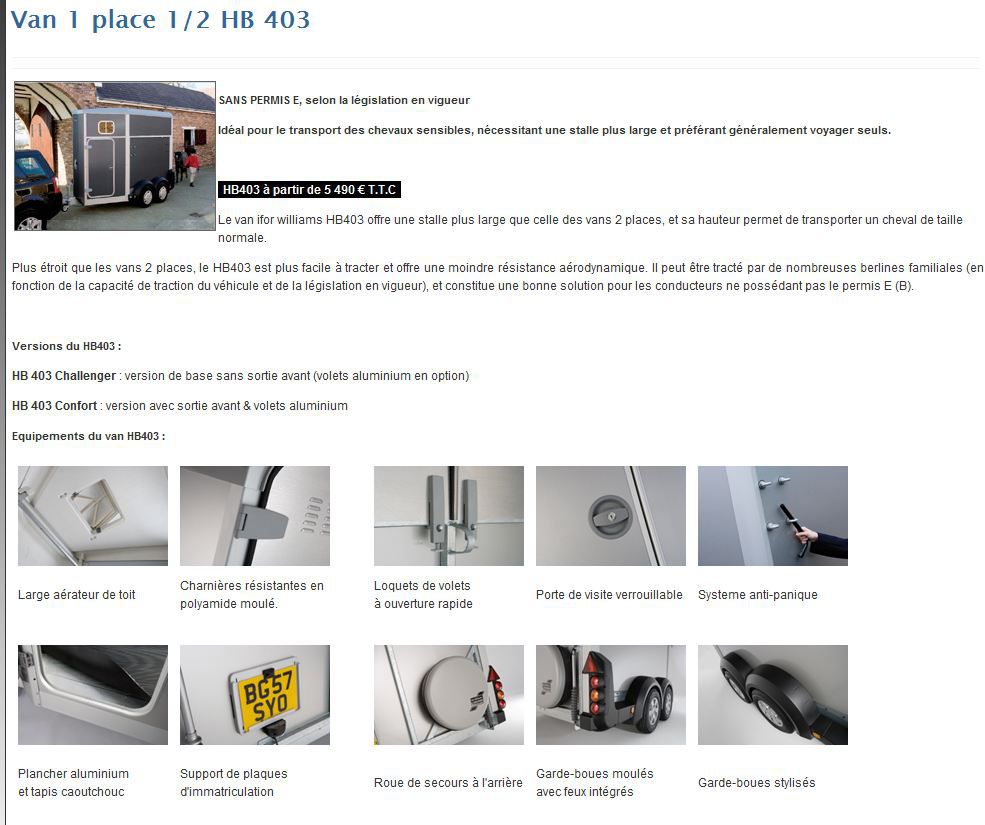 Van 1 place 1/2 HB 403

SANS PERMIS E, selon la législation en vigueur

Idéal pour le transport des chevaux sensibles, nécessitant une stalle plus large et préférant généralement voyager seuls.

HB403 à partir de 5 490 € T.T.C

Le van ifor williams HB403 offre une stalle plus large que celle des vans 2 places, et sa hauteur permet de transporter un cheval de taille normale.

Plus étroit que les vans 2 places, le HB403 est plus facile à tracter et offre une moindre résistance aérodynamique. Il peut être tracté par de nombreuses berlines familiales (en fonction de la capacité de traction du véhicule et de la législation en vigueur), et constitue une bonne solution pour les conducteurs ne possédant pas le permis E (B).

Versions du HB403 :

HB 403 Challenger : version de base sans sortie avant (volets aluminium en option)

HB 403 Confort : version avec sortie avant & volets aluminium

Equipements du van HB403 :

Large aérateur de toit

Charnières résistantes en polyamide moulé.

Loquets de volets à ouverture rapide

Porte de visite verrouillable

Systeme anti-panique

BG57 SYO

Plancher aluminium et tapis caoutchouc

Support de plaques d'immatriculation

Roue de secours à l'arrière

Garde-boues moulés avec feux intégrés

Garde-boues stylisés